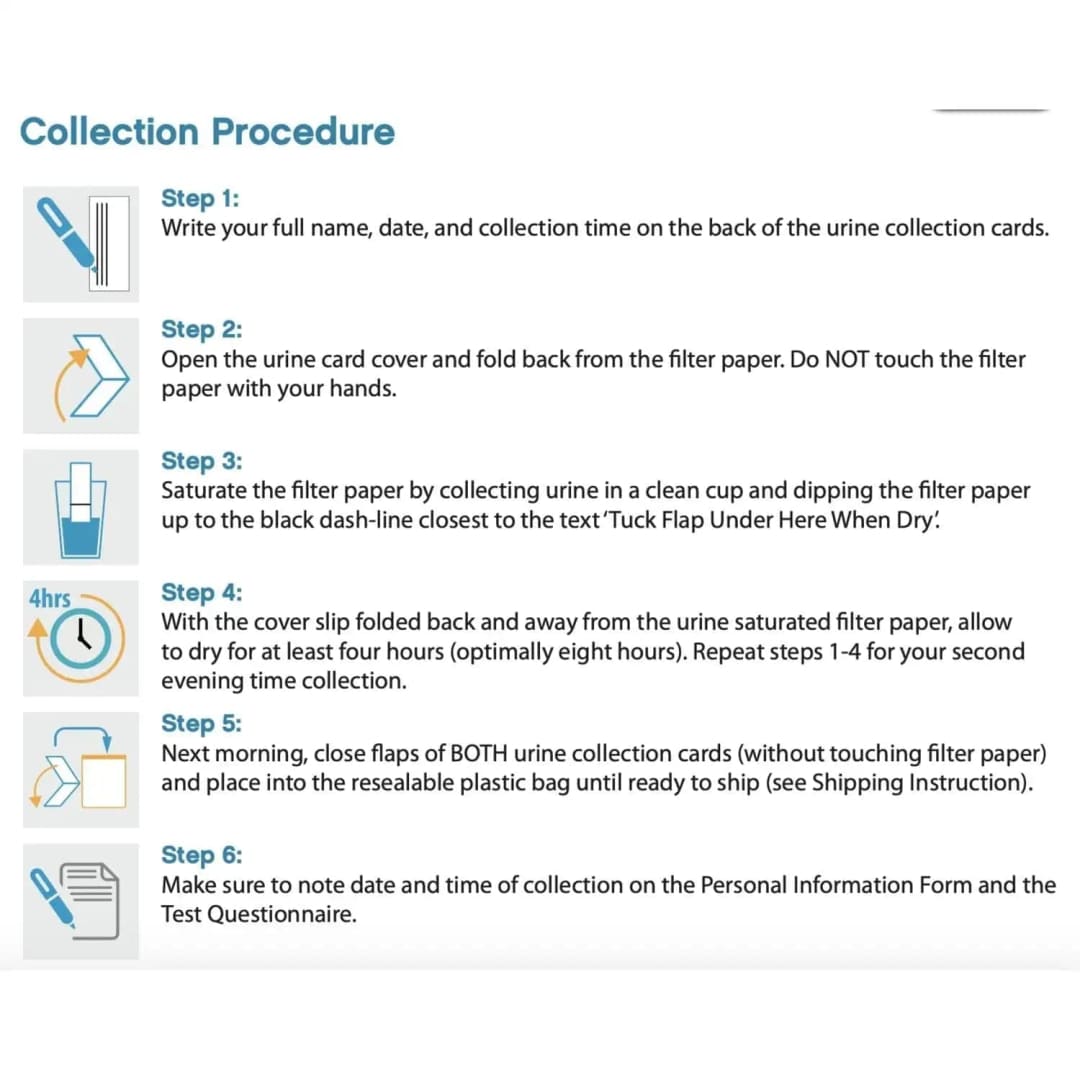 Collection Procedure

Step 1:
Write your full name, date, and collection time on the back of the urine collection cards.

Step 2:
Open the urine card cover and fold back from the filter paper. Do NOT touch the filter paper with your hands.

Step 3:
Saturate the filter paper by collecting urine in a clean cup and dipping the filter paper up to the black dash-line closest to the text 'Tuck Flap Under Here When Dry'.

4hrs

Step 4:
With the cover slip folded back and away from the urine saturated filter paper, allow to dry for at least four hours (optimally eight hours). Repeat steps 1-4 for your second evening time collection.

Step 5:
Next morning, close flaps of BOTH urine collection cards (without touching filter paper) and place into the resealable plastic bag until ready to ship (see Shipping Instruction).

Step 6:
Make sure to note date and time of collection on the Personal Information Form and the Test Questionnaire.