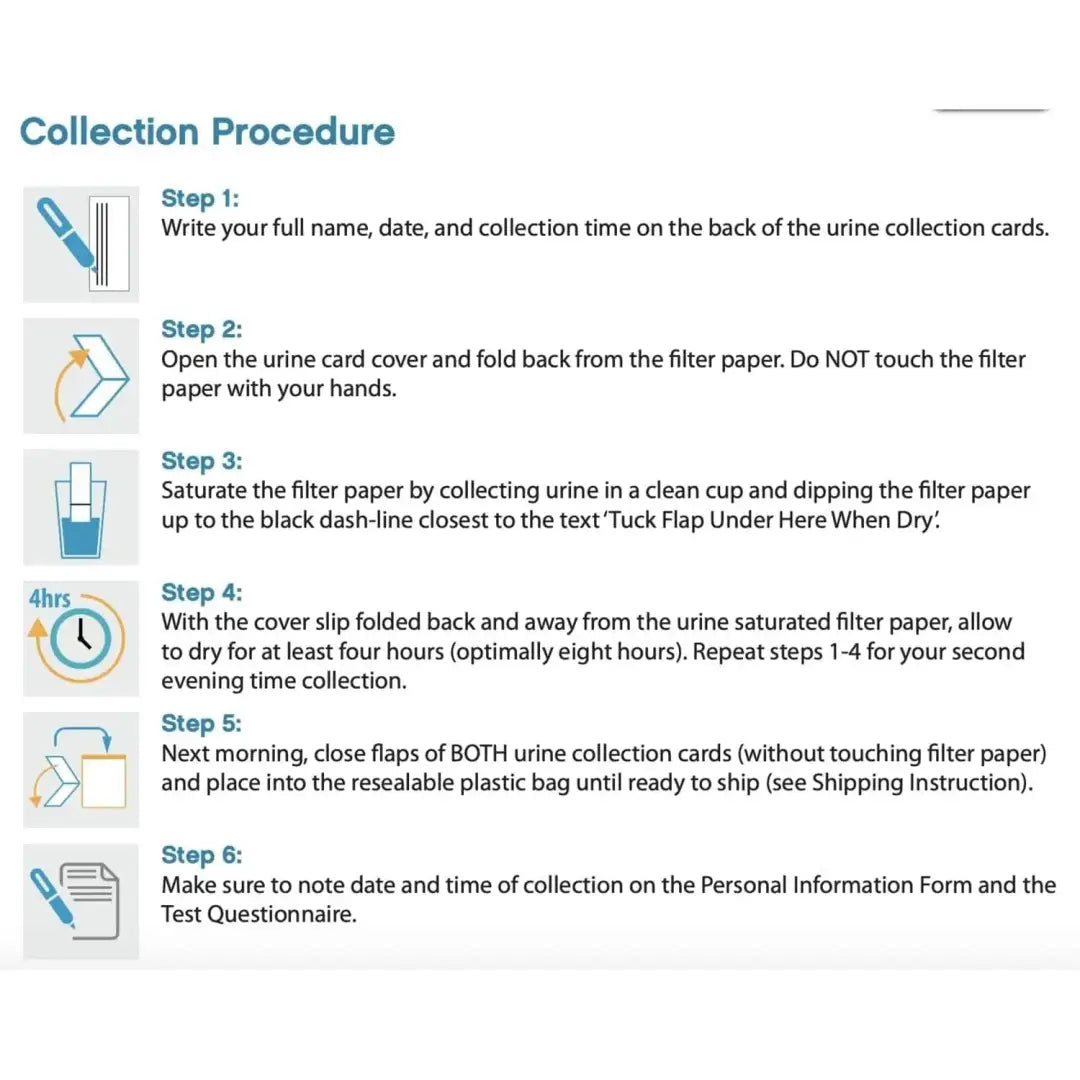 Collection Procedure

Step 1:
Write your full name, date, and collection time on the back of the urine collection cards.

Step 2:
Open the urine card cover and fold back from the filter paper. Do NOT touch the filter paper with your hands.

Step 3:
Saturate the filter paper by collecting urine in a clean cup and dipping the filter paper up to the black dash-line closest to the text 'Tuck Flap Under Here When Dry'.

4hrs

Step 4:
With the cover slip folded back and away from the urine saturated filter paper, allow to dry for at least four hours (optimally eight hours). Repeat steps 1-4 for your second evening time collection.

Step 5:
Next morning, close flaps of BOTH urine collection cards (without touching filter paper) and place into the resealable plastic bag until ready to ship (see Shipping Instruction).

Step 6:
Make sure to note date and time of collection on the Personal Information Form and the Test Questionnaire.